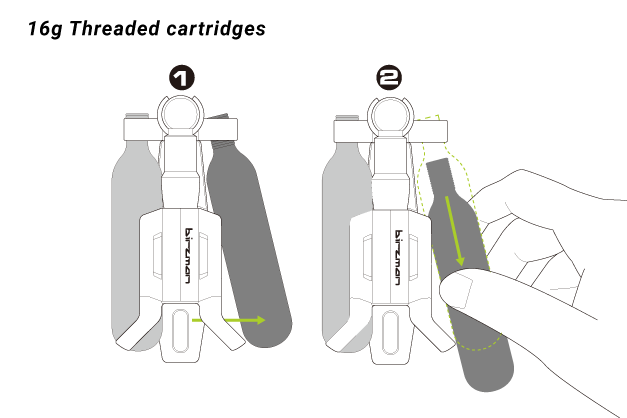 16g Threaded cartridges

1

birzman

2

birzman