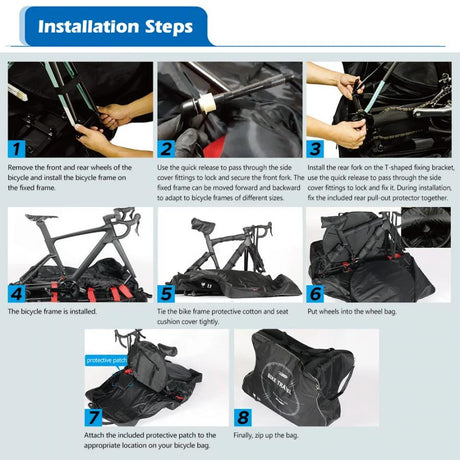 Installation Steps

1

Remove the front and rear wheels of the bicycle and install the bicycle frame on the fixed frame.

2

Use the quick release to pass through the side cover fittings to lock and secure the front fork. The fixed frame can be moved forward and backward to adapt to bicycle frames of different sizes.

3

Install the rear fork on the T-shaped fixing bracket, use the quick release to pass through the side cover fittings to lock and fix it. During installation, fix the included rear pull-out protector together.

4

The bicycle frame is installed.

5

Tie the bike frame protective cotton and seat cushion cover tightly.

6

Put wheels into the wheel bag.

protective patch

7

Attach the included protective patch to the appropriate location on your bicycle bag.

BIKE TRAVEL

8

Finally, zip up the bag.