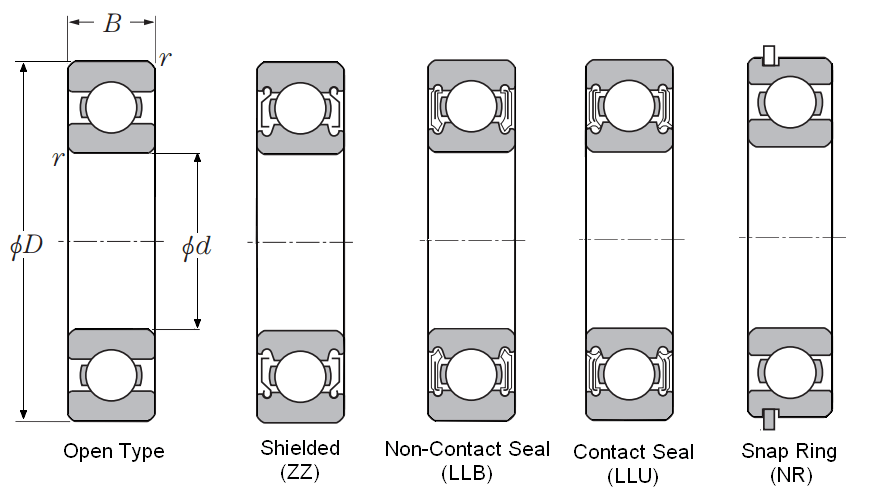 $B$
$r$
$r$
$\phi D$
$\phi d$

Open Type

Shielded
(ZZ)

Non-Contact Seal
(LLB)

Contact Seal
(LLU)

Snap Ring
(NR)