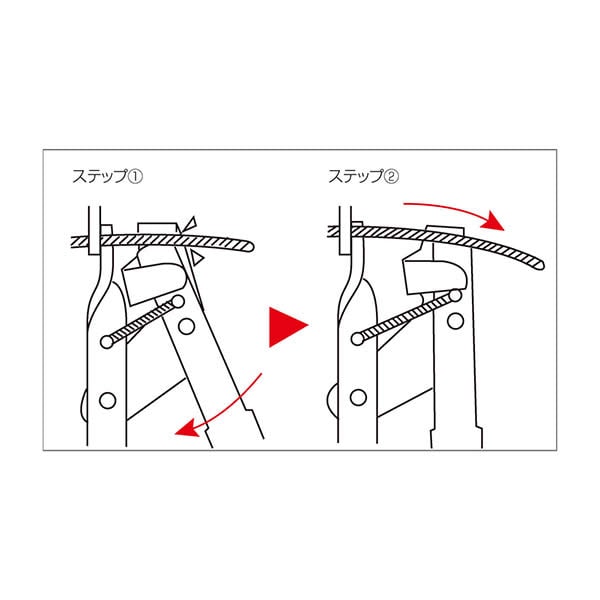 ステップ①

ステップ②