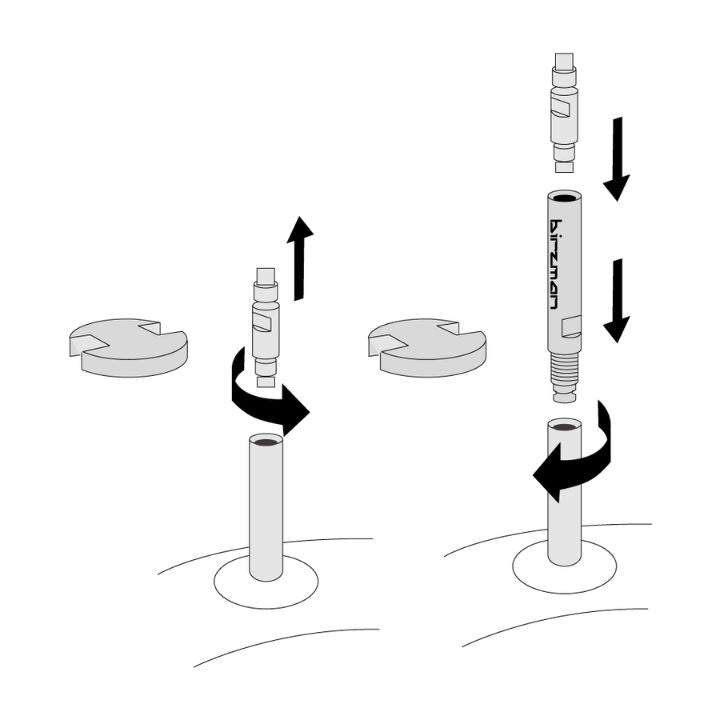 birzman