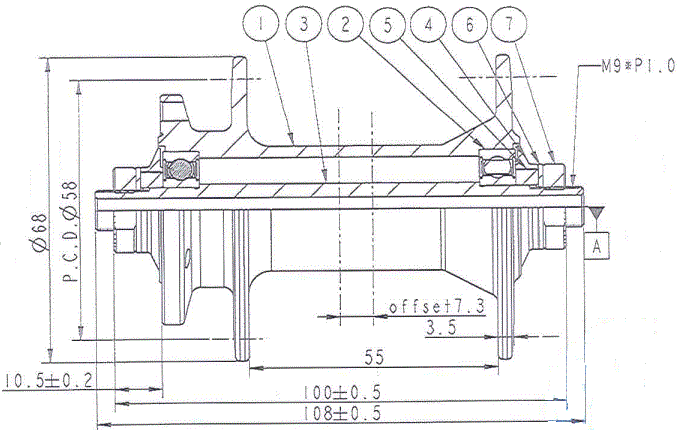 1
3
2
5
4
6
7
M9*P1.0
Ø68
P.C.D.Ø58
A
offset7.3
3.5
55
10.5±0.2
100±0.5
108±0.5