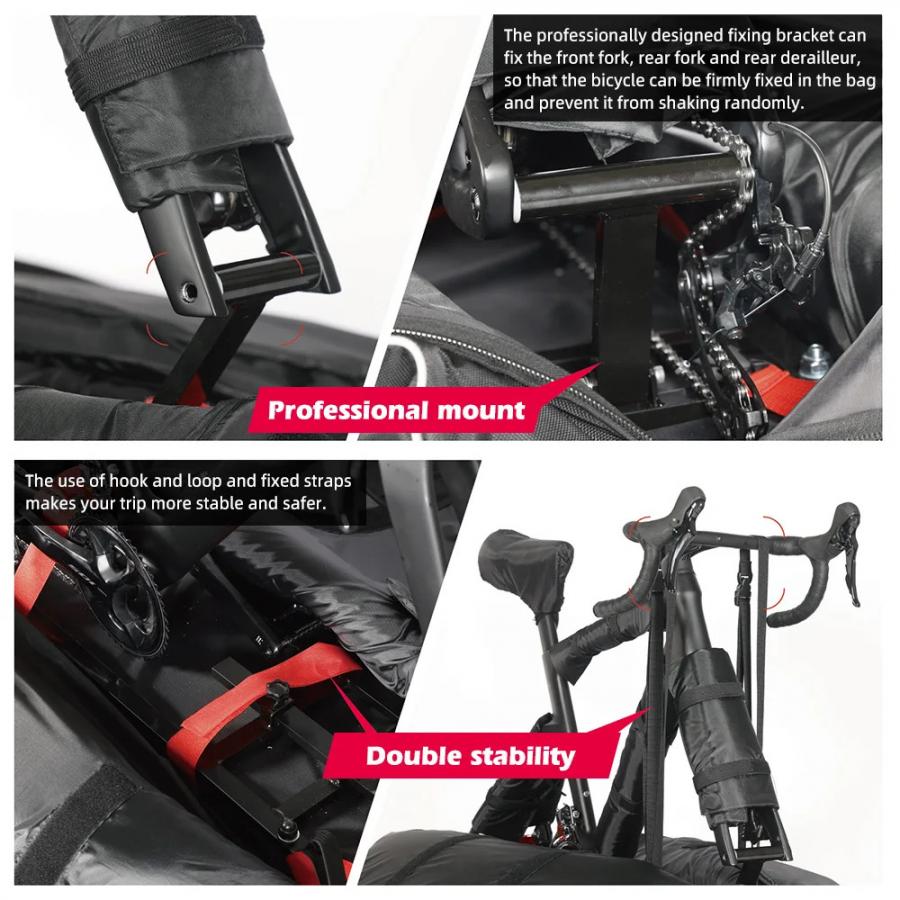 The professionally designed fixing bracket can fix the front fork, rear fork and rear derailleur, so that the bicycle can be firmly fixed in the bag and prevent it from shaking randomly.

Professional mount

The use of hook and loop and fixed straps makes your trip more stable and safer.

Double stability