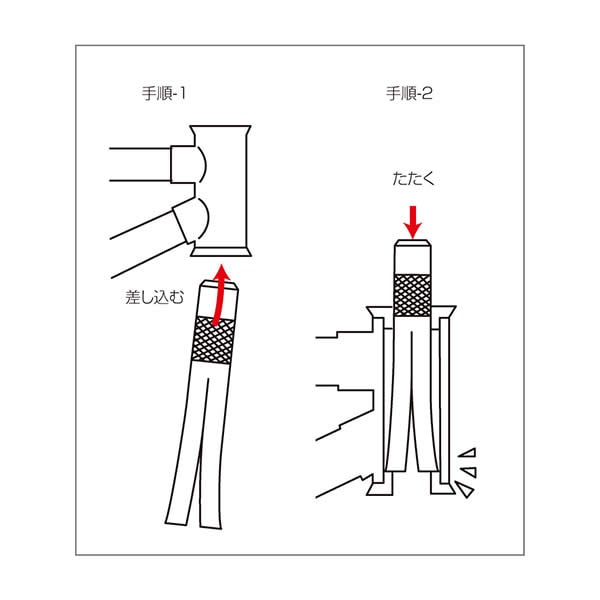 手順-1

差し込む

手順-2

たたく